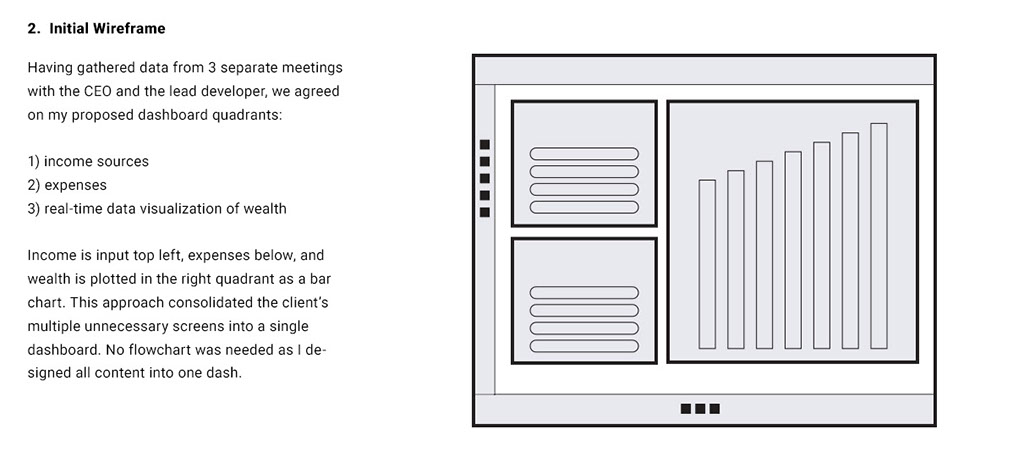 2. Initial Wireframe

Having gathered data from 3 separate meetings with the CEO and the lead developer, we agreed on my proposed dashboard quadrants:

1) income sources
2) expenses
3) real-time data visualization of wealth

Income is input top left, expenses below, and wealth is plotted in the right quadrant as a bar chart. This approach consolidated the client's multiple unnecessary screens into a single dashboard. No flowchart was needed as I designed all content into one dash.